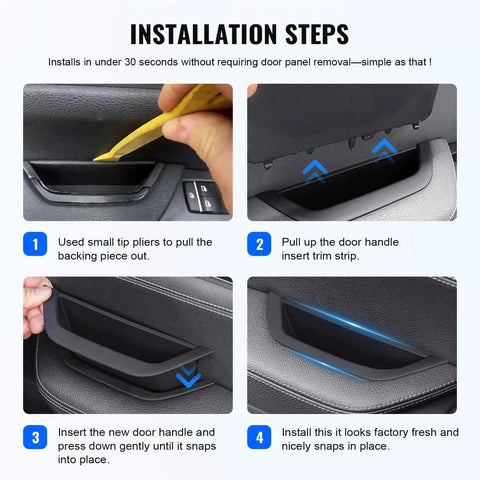 INSTALLATION STEPS

Installs in under 30 seconds without requiring door panel removal—simple as that !

1 Used small tip pliers to pull the backing piece out.

2 Pull up the door handle insert trim strip.

3 Insert the new door handle and press down gently until it snaps into place.

4 Install this it looks factory fresh and nicely snaps in place.