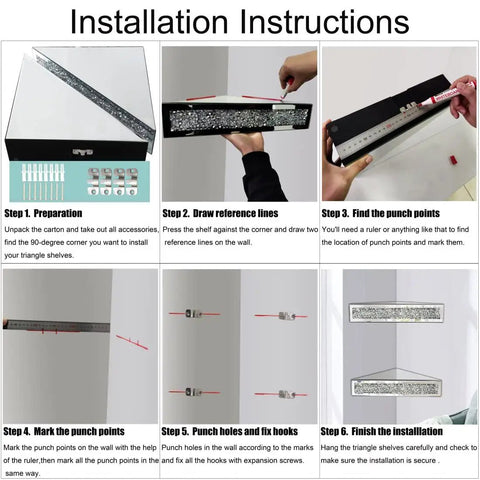 Installation Instructions

Step 1. Preparation

Unpack the carton and take out all accessories, find the 90-degree corner you want to install your triangle shelves.

Step 2. Draw reference lines

Press the shelf against the corner and draw two reference lines on the wall.

Step 3. Find the punch points

You'll need a ruler or anything like that to find the location of punch points and mark them.

Step 4. Mark the punch points

Mark the punch points on the wall with the help of the ruler,then mark all the punch points in the same way.

Step 5. Punch holes and fix hooks

Punch holes in the wall according to the marks and fix all the hooks with expansion screws.

Step 6. Finish the installation

Hang the triangle shelves carefully and check to make sure the installation is secure .