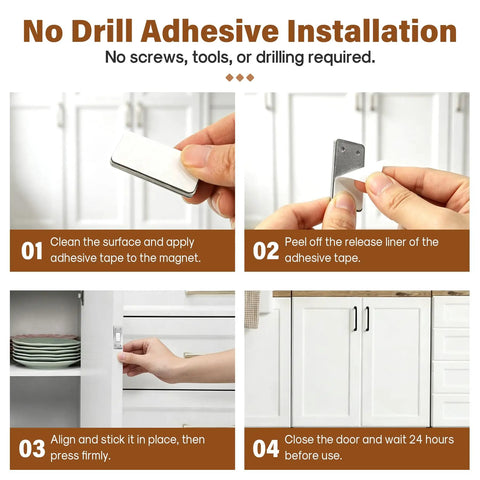 No Drill Adhesive Installation

No screws, tools, or drilling required.

01 Clean the surface and apply adhesive tape to the magnet.

02 Peel off the release liner of the adhesive tape.

03 Align and stick it in place, then press firmly.

04 Close the door and wait 24 hours before use.