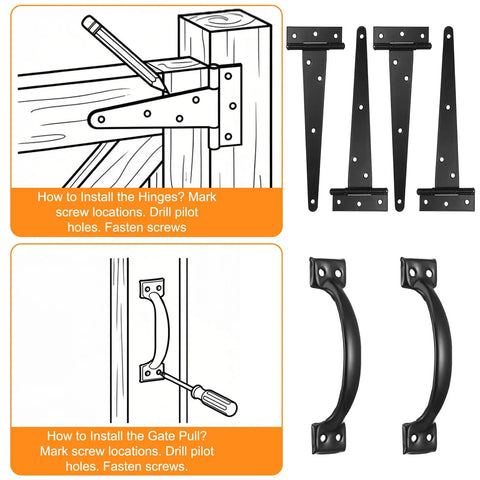 How to Install the Hinges? Mark screw locations. Drill pilot holes. Fasten screws

How to Install the Gate Pull? Mark screw locations. Drill pilot holes. Fasten screws.