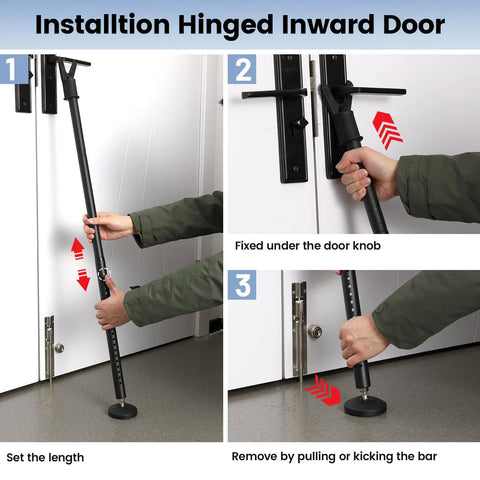 Installtion Hinged Inward Door

1

Set the length

2

Fixed under the door knob

3

Remove by pulling or kicking the bar