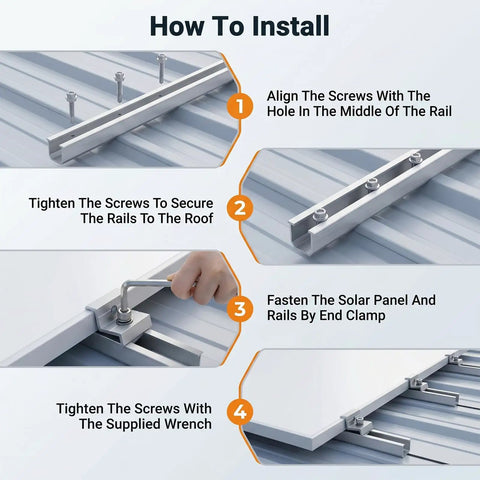 How To Install

1

Align The Screws With The Hole In The Middle Of The Rail

Tighten The Screws To Secure The Rails To The Roof

2

3

Fasten The Solar Panel And Rails By End Clamp

Tighten The Screws With The Supplied Wrench

4