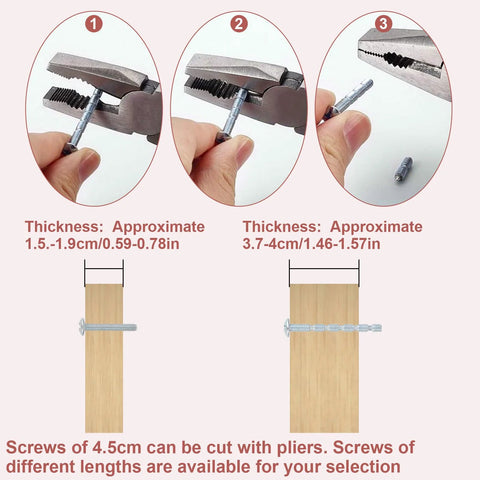 1

2

3

Thickness: Approximate 1.5.-1.9cm/0.59-0.78in

Thickness: Approximate 3.7-4cm/1.46-1.57in

Screws of 4.5cm can be cut with pliers. Screws of different lengths are available for your selection