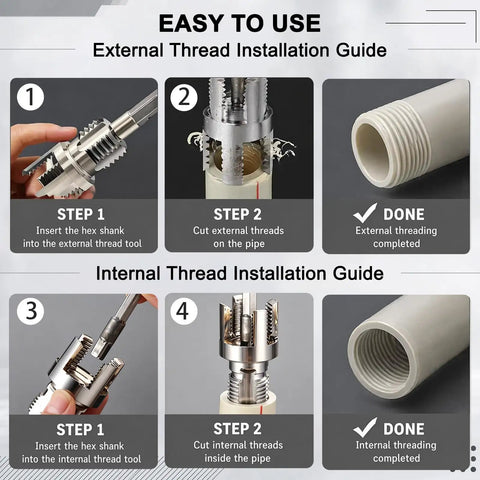 EASY TO USE
External Thread Installation Guide

1
STEP 1
Insert the hex shank into the external thread tool

2
STEP 2
Cut external threads on the pipe

✓ DONE
External threading completed

Internal Thread Installation Guide

3
STEP 1
Insert the hex shank into the internal thread tool

4
STEP 2
Cut internal threads inside the pipe

✓ DONE
Internal threading completed