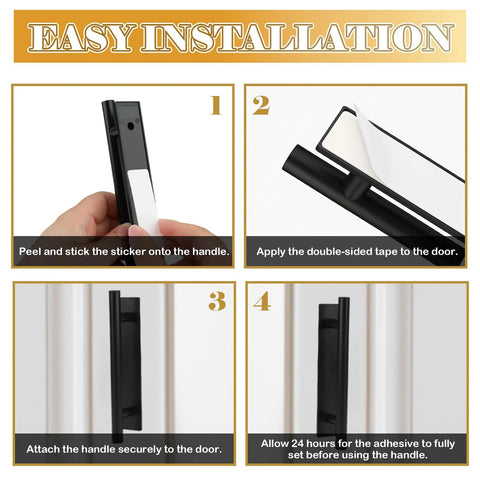 EASY INSTALLATION

1

Peel and stick the sticker onto the handle.

2

Apply the double-sided tape to the door.

3

Attach the handle securely to the door.

4

Allow 24 hours for the adhesive to fully set before using the handle.