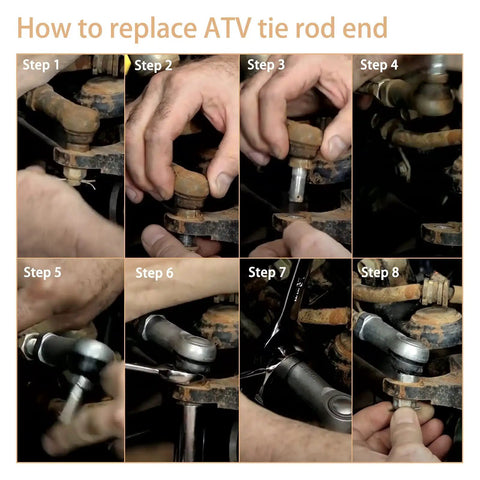 How to replace ATV tie rod end

Step 1

Step 2

Step 3

Step 4

Step 5

Step 6

Step 7

Step 8