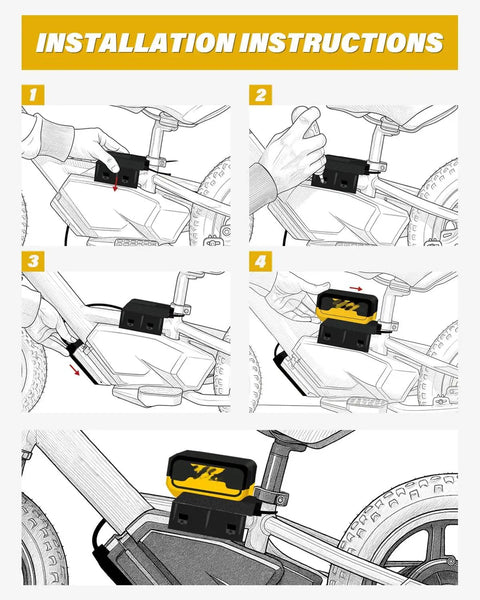 INSTALLATION INSTRUCTIONS

1

2

3

4