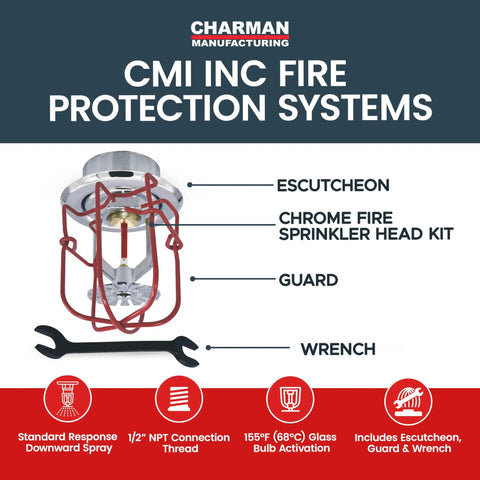 CHARMAN
MANUFACTURING

CMI INC FIRE PROTECTION SYSTEMS

ESCUTCHEON

CHROME FIRE SPRINKLER HEAD KIT

GUARD

WRENCH

Standard Response Downward Spray

1/2" NPT Connection Thread

155°F (68°C) Glass Bulb Activation

Includes Escutcheon, Guard & Wrench