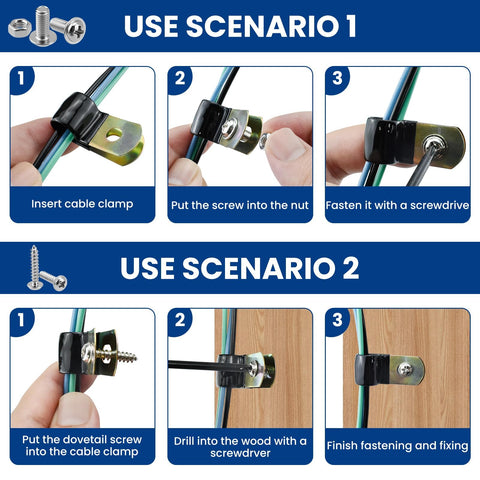 USE SCENARIO 1

1

Insert cable clamp

2

Put the screw into the nut

3

Fasten it with a screwdrive

USE SCENARIO 2

1

Put the dovetail screw into the cable clamp

2

Drill into the wood with a screwdrver

3

Finish fastening and fixing