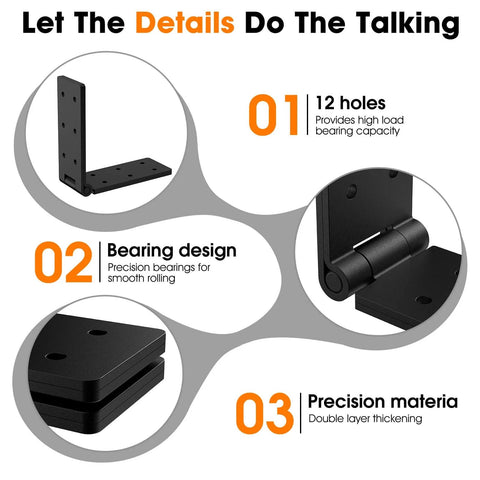 Let The Details Do The Talking

01 12 holes
Provides high load bearing capacity

02 Bearing design
Precision bearings for smooth rolling

03 Precision materia
Double layer thickening