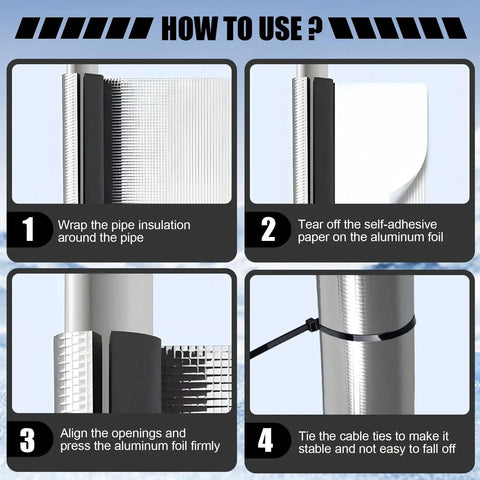 HOW TO USE ?

1 Wrap the pipe insulation around the pipe

2 Tear off the self-adhesive paper on the aluminum foil

3 Align the openings and press the aluminum foil firmly

4 Tie the cable ties to make it stable and not easy to fall off