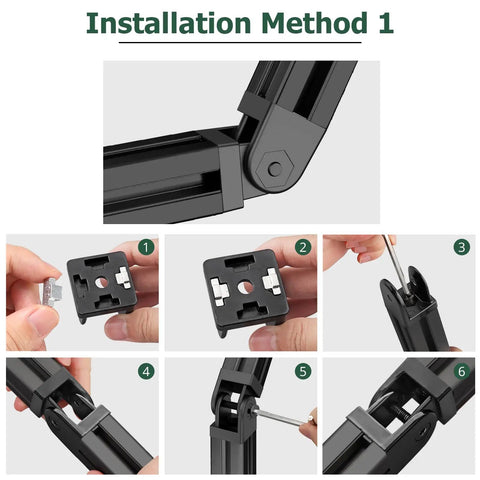 Installation Method 1

1

2

3

4

5

6