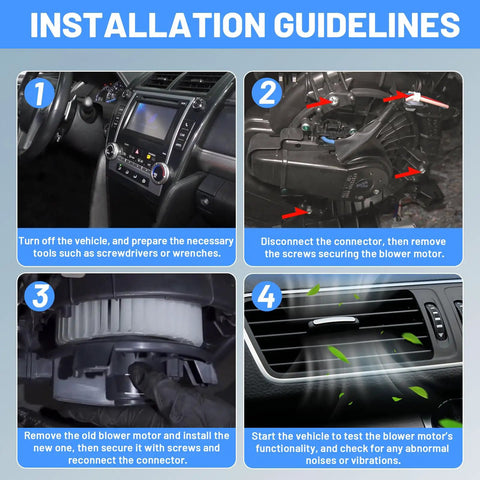 INSTALLATION GUIDELINES

1

Turn off the vehicle, and prepare the necessary tools such as screwdrivers or wrenches.

2

Disconnect the connector, then remove the screws securing the blower motor.

3

Remove the old blower motor and install the new one, then secure it with screws and reconnect the connector.

4

Start the vehicle to test the blower motor's functionality, and check for any abnormal noises or vibrations.