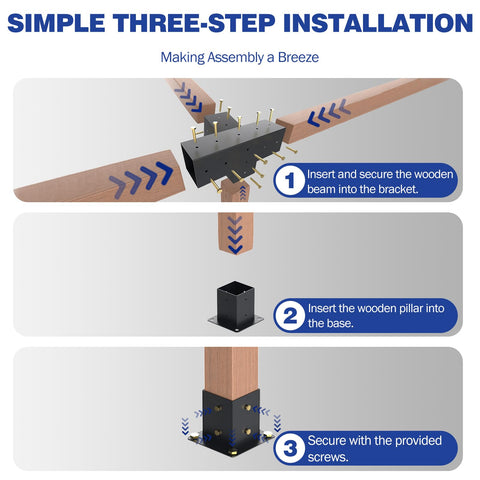 SIMPLE THREE-STEP INSTALLATION

Making Assembly a Breeze

1 Insert and secure the wooden beam into the bracket.

2 Insert the wooden pillar into the base.

3 Secure with the provided screws.