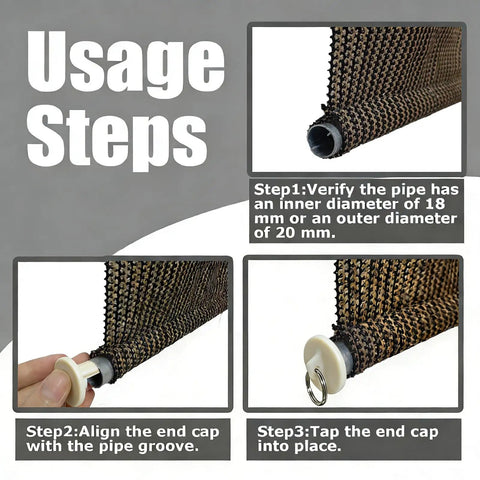 Usage Steps

Step1:Verify the pipe has an inner diameter of 18 mm or an outer diameter of 20 mm.

Step2:Align the end cap with the pipe groove.

Step3:Tap the end cap into place.