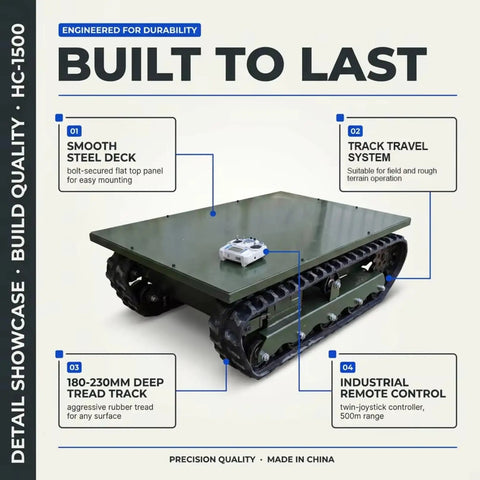 DETAIL SHOWCASE · BUILD QUALITY · HC-1500

ENGINEERED FOR DURABILITY

BUILT TO LAST

01
SMOOTH STEEL DECK
bolt-secured flat top panel for easy mounting

02
TRACK TRAVEL SYSTEM
Suitable for field and rough terrain operation

03
180-230MM DEEP TREAD TRACK
aggressive rubber tread for any surface

04
INDUSTRIAL REMOTE CONTROL
twin-joystick controller, 500m range

PRECISION QUALITY · MADE IN CHINA