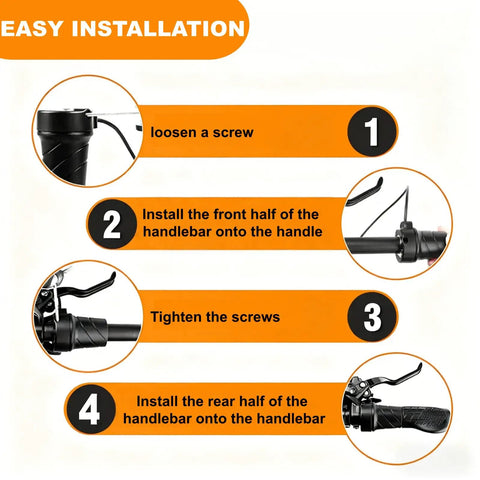 EASY INSTALLATION

loosen a screw

1

2

Install the front half of the handlebar onto the handle

Tighten the screws

3

4

Install the rear half of the handlebar onto the handlebar