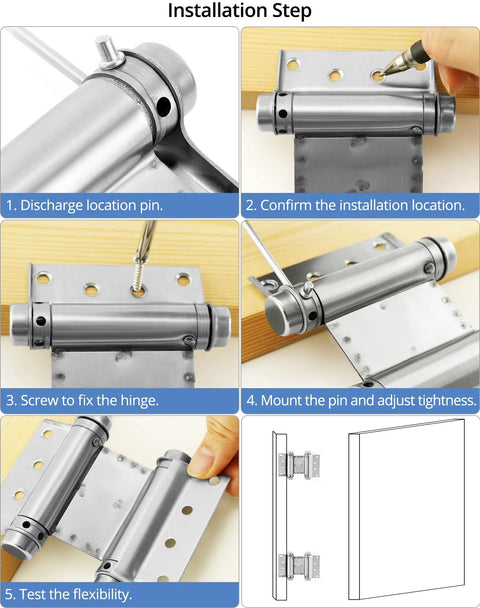 Installation Step

1. Discharge location pin.

2. Confirm the installation location.

3. Screw to fix the hinge.

4. Mount the pin and adjust tightness.

5. Test the flexibility.