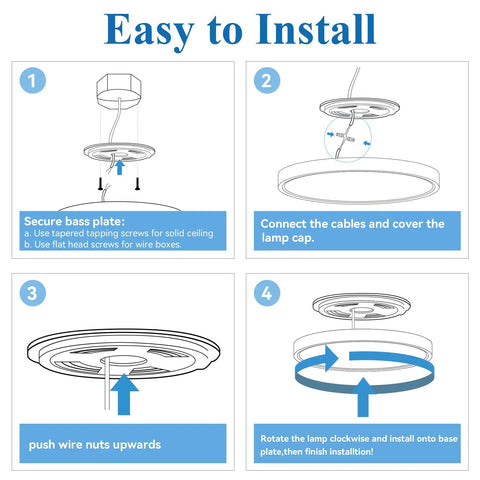 Easy to Install

1

Secure bass plate:
a. Use tapered tapping screws for solid ceiling
b. Use flat head screws for wire boxes.

2

Connect the cables and cover the lamp cap.

3

push wire nuts upwards

4

Rotate the lamp clockwise and install onto base plate,then finish installtion!