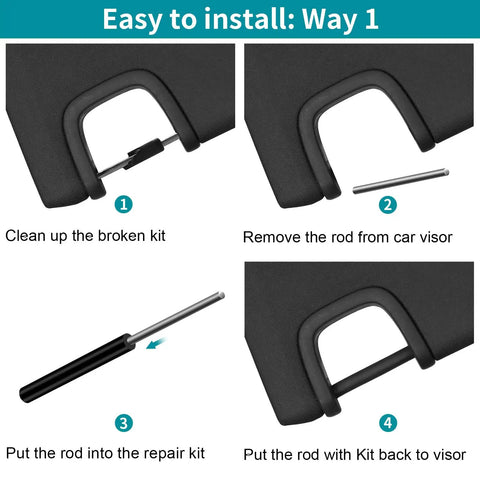 Easy to install: Way 1

1

Clean up the broken kit

2

Remove the rod from car visor

3

Put the rod into the repair kit

4

Put the rod with Kit back to visor