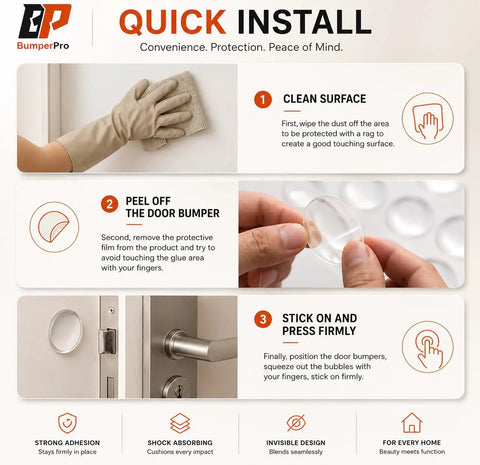 BP
BumperPro

QUICK INSTALL
Convenience. Protection. Peace of Mind.

1 CLEAN SURFACE
First, wipe the dust off the area to be protected with a rag to create a good touching surface.

2 PEEL OFF THE DOOR BUMPER
Second, remove the protective film from the product and try to avoid touching the glue area with your fingers.

3 STICK ON AND PRESS FIRMLY
Finally, position the door bumpers, squeeze out the bubbles with your fingers, stick on firmly.

STRONG ADHESION
Stays firmly in place

SHOCK ABSORBING
Cushions every impact

INVISIBLE DESIGN
Blends seamlessly

FOR EVERY HOME
Beauty meets function