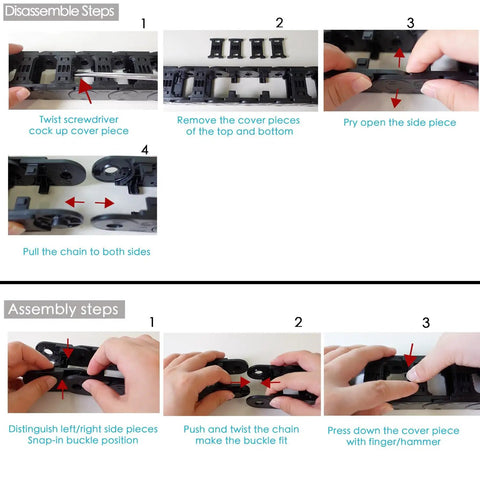 Disassemble Steps

1

Twist screwdriver cock up cover piece

2

Remove the cover pieces of the top and bottom

3

Pry open the side piece

4

Pull the chain to both sides

Assembly steps

1

Distinguish left/right side pieces Snap-in buckle position

2

Push and twist the chain make the buckle fit

3

Press down the cover piece with finger/hammer