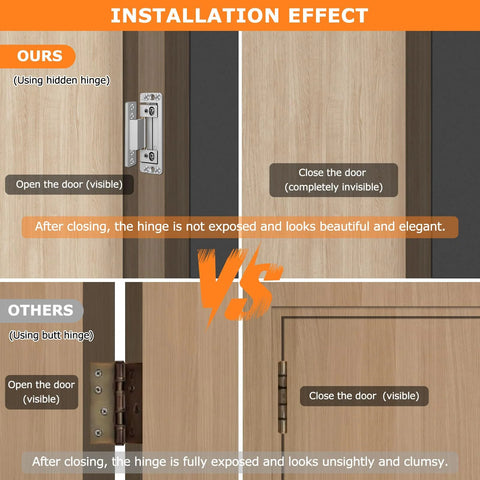 INSTALLATION EFFECT

OURS

(Using hidden hinge)

Open the door (visible)

Close the door (completely invisible)

After closing, the hinge is not exposed and looks beautiful and elegant.

VS

OTHERS

(Using butt hinge)

Open the door (visible)

Close the door (visible)

After closing, the hinge is fully exposed and looks unsightly and clumsy.