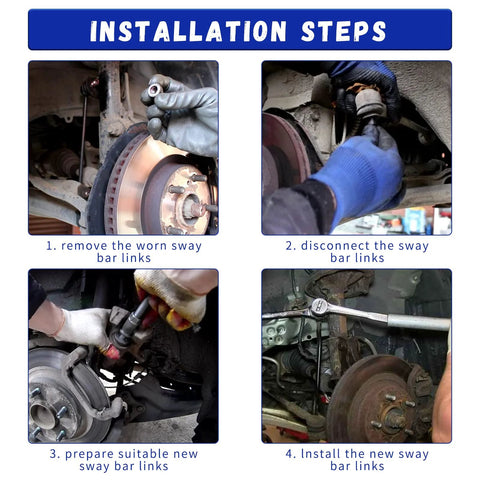 INSTALLATION STEPS

1. remove the worn sway bar links

2. disconnect the sway bar links

3. prepare suitable new sway bar links

4. Install the new sway bar links