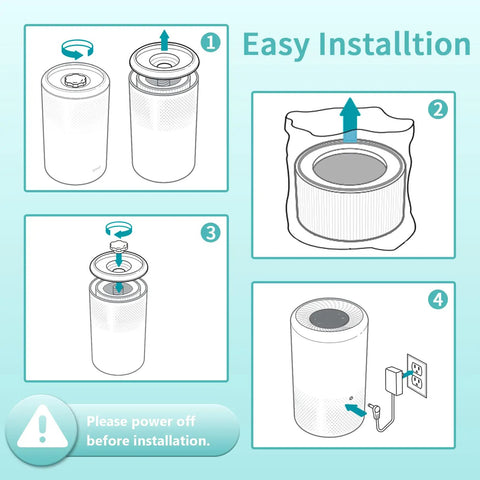 1

Easy Installtion

2

3

4

Please power off before installation.