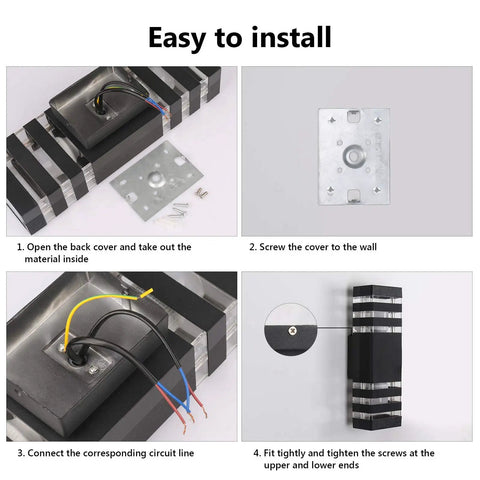 Easy to install

1. Open the back cover and take out the material inside

2. Screw the cover to the wall

3. Connect the corresponding circuit line

4. Fit tightly and tighten the screws at the upper and lower ends