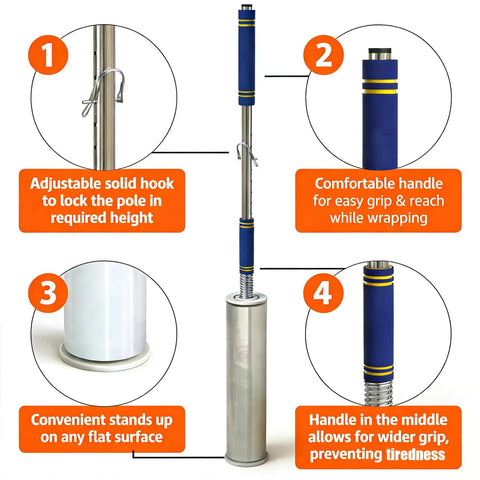 1

Adjustable solid hook to lock the pole in required height

2

Comfortable handle for easy grip & reach while wrapping

3

Convenient stands up on any flat surface

4

Handle in the middle allows for wider grip, preventing tiredness