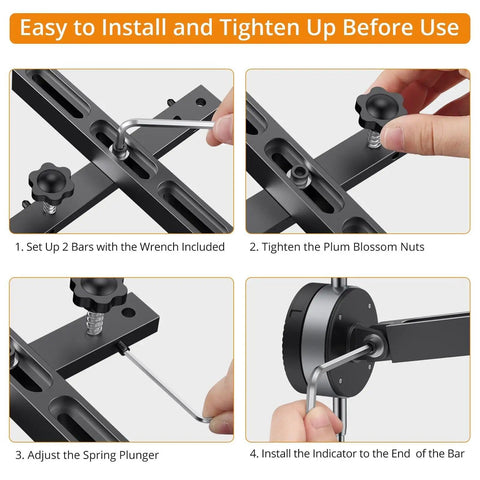 Easy to Install and Tighten Up Before Use

1. Set Up 2 Bars with the Wrench Included

2. Tighten the Plum Blossom Nuts

3. Adjust the Spring Plunger

4. Install the Indicator to the End of the Bar