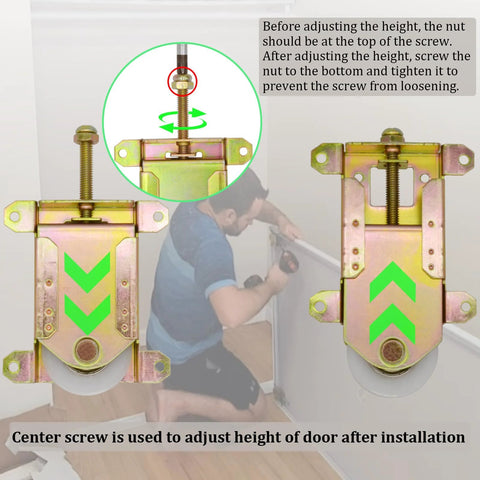 Before adjusting the height, the nut should be at the top of the screw. After adjusting the height, screw the nut to the bottom and tighten it to prevent the screw from loosening.

Center screw is used to adjust height of door after installation