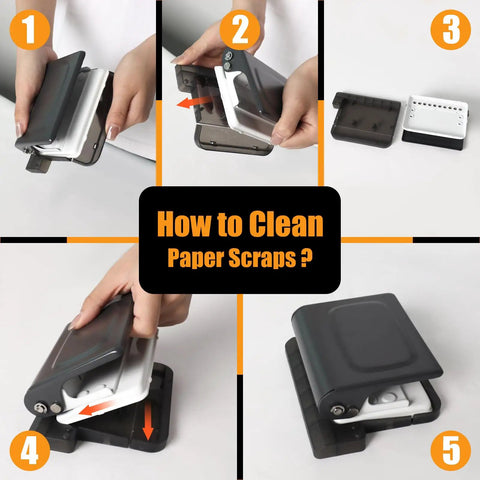 1

2

3

How to Clean
Paper Scraps ?

4

5