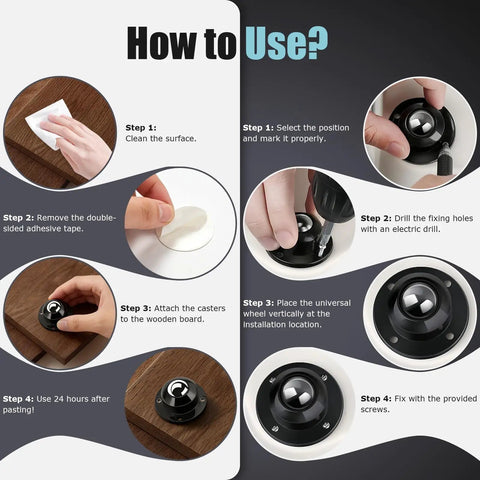 How to Use?

Step 1: Clean the surface.

Step 2: Remove the double-sided adhesive tape.

Step 3: Attach the casters to the wooden board.

Step 4: Use 24 hours after pasting!

Step 1: Select the position and mark it properly.

Step 2: Drill the fixing holes with an electric drill.

Step 3: Place the universal wheel vertically at the installation location.

Step 4: Fix with the provided screws.