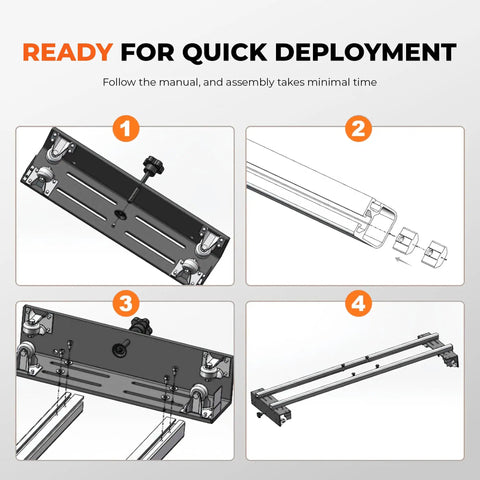 READY FOR QUICK DEPLOYMENT

Follow the manual, and assembly takes minimal time

1

2

3

4