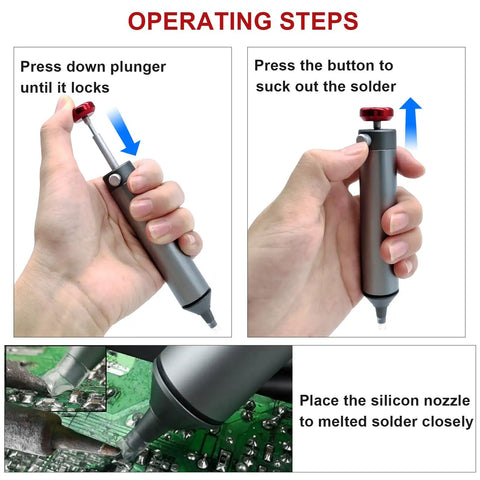 OPERATING STEPS

Press down plunger until it locks

Press the button to suck out the solder

Place the silicon nozzle to melted solder closely