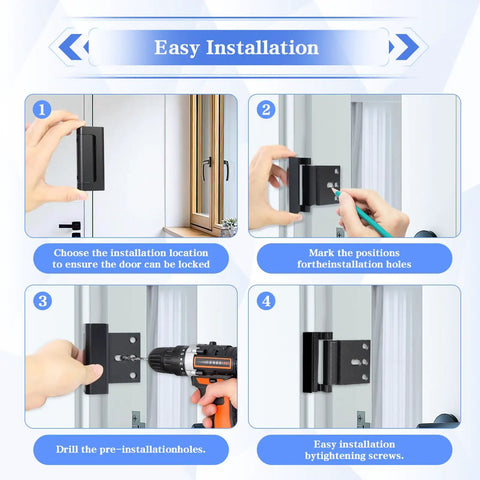 Easy Installation

1

Choose the installation location to ensure the door can be locked

2

Mark the positions fortheinstallation holes

3

Drill the pre-installationholes.

4

Easy installation bytightening screws.