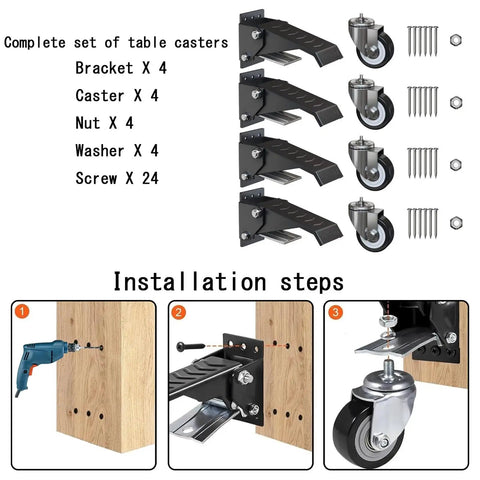 Complete set of table casters

Bracket X 4

Caster X 4

Nut X 4

Washer X 4

Screw X 24

Installation steps

1

2

3