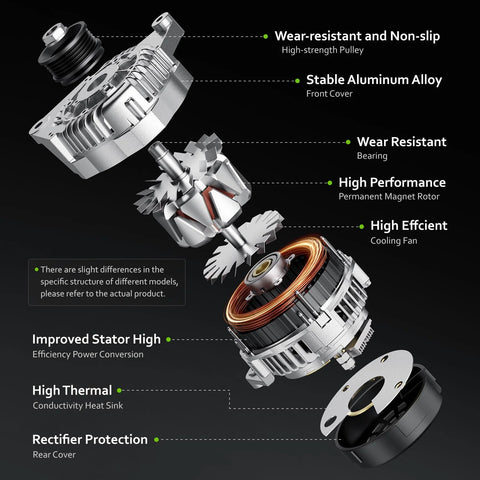 Wear-resistant and Non-slip
High-strength Pulley

Stable Aluminum Alloy
Front Cover

Wear Resistant
Bearing

High Performance
Permanent Magnet Rotor

High Effcient
Cooling Fan

There are slight differences in the specific structure of different models, please refer to the actual product.

Improved Stator High
Efficiency Power Conversion

High Thermal
Conductivity Heat Sink

Rectifier Protection
Rear Cover