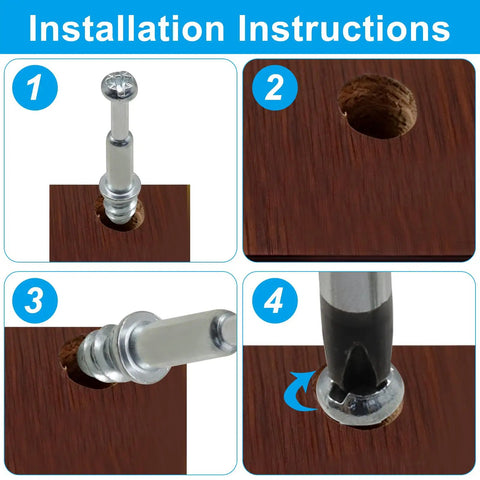 Installation Instructions

1

2

3

4