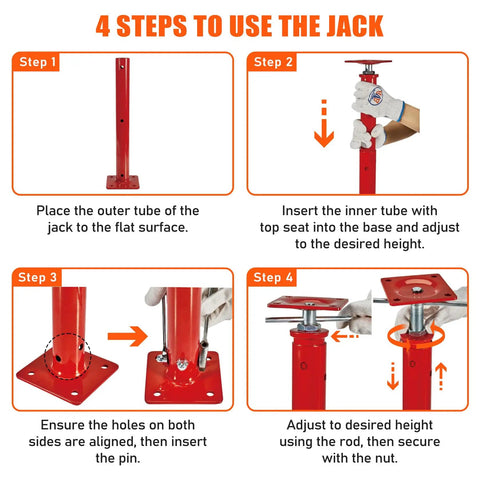 4 STEPS TO USE THE JACK

Step 1

Place the outer tube of the jack to the flat surface.

Step 2

Insert the inner tube with top seat into the base and adjust to the desired height.

Step 3

Ensure the holes on both sides are aligned, then insert the pin.

Step 4

Adjust to desired height using the rod, then secure with the nut.