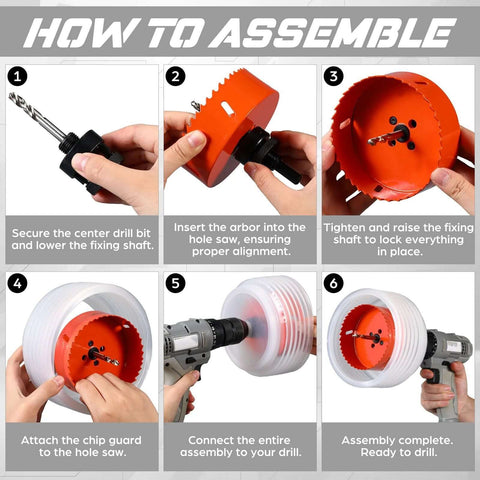 HOW TO ASSEMBLE

1

Secure the center drill bit and lower the fixing shaft.

2

Insert the arbor into the hole saw, ensuring proper alignment.

3

Tighten and raise the fixing shaft to lock everything in place.

4

Attach the chip guard to the hole saw.

5

Connect the entire assembly to your drill.

6

Assembly complete. Ready to drill.