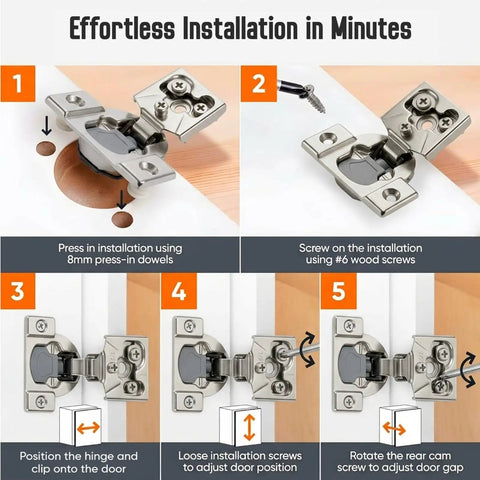 Effortless Installation in Minutes

1

Press in installation using 8mm press-in dowels

2

Screw on the installation using #6 wood screws

3

Position the hinge and clip onto the door

4

Loose installation screws to adjust door position

5

Rotate the rear cam screw to adjust door gap