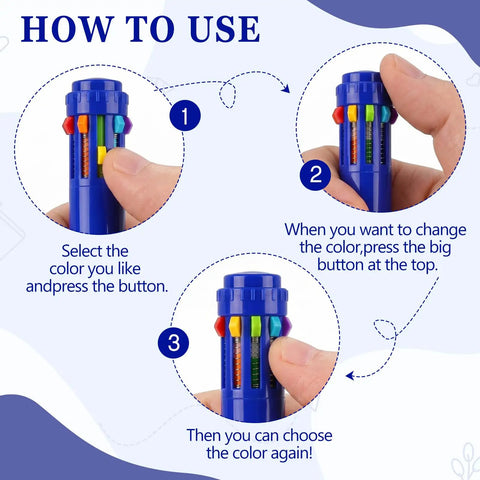 HOW TO USE

1

Select the color you like andpress the button.

2

When you want to change the color,press the big button at the top.

3

Then you can choose the color again!