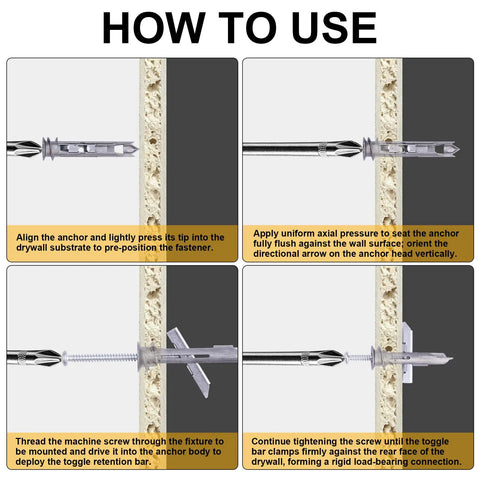 HOW TO USE

Align the anchor and lightly press its tip into the drywall substrate to pre-position the fastener.

Apply uniform axial pressure to seat the anchor fully flush against the wall surface; orient the directional arrow on the anchor head vertically.

Thread the machine screw through the fixture to be mounted and drive it into the anchor body to deploy the toggle retention bar.

Continue tightening the screw until the toggle bar clamps firmly against the rear face of the drywall, forming a rigid load-bearing connection.