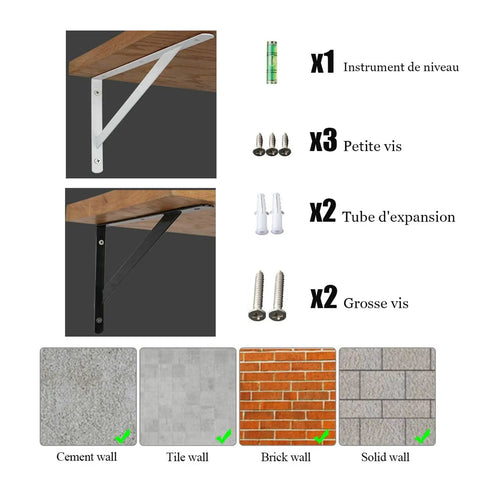 x1 Instrument de niveau

x3 Petite vis

x2 Tube d'expansion

x2 Grosse vis

Cement wall

Tile wall

Brick wall

Solid wall