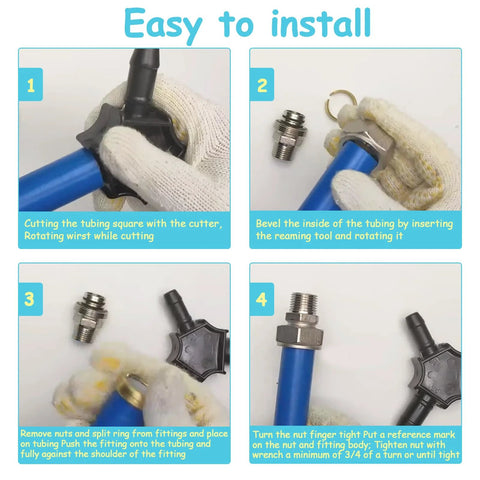 Easy to install

1

Cutting the tubing square with the cutter, Rotating wirst while cutting

2

Bevel the inside of the tubing by inserting the reaming tool and rotating it

3

Remove nuts and split ring from fittings and place on tubing Push the fitting onto the tubing and fully against the shoulder of the fitting

4

Turn the nut finger tight Put a reference mark on the nut and fitting body; Tighten nut with wrench a minimum of 3/4 of a turn or until tight