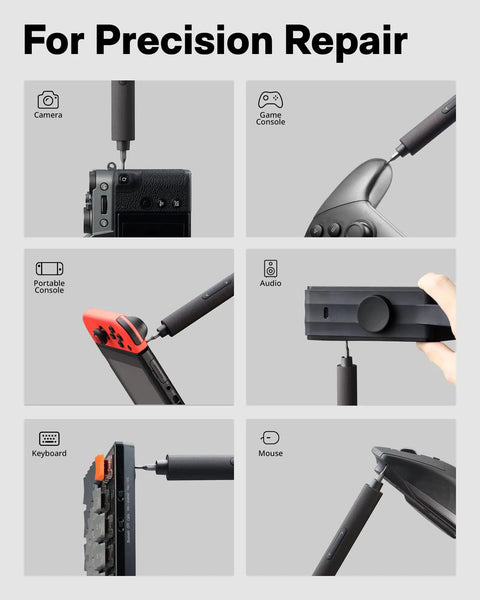 For Precision Repair

Camera

Game Console

Portable Console

Audio

Keyboard

Mouse