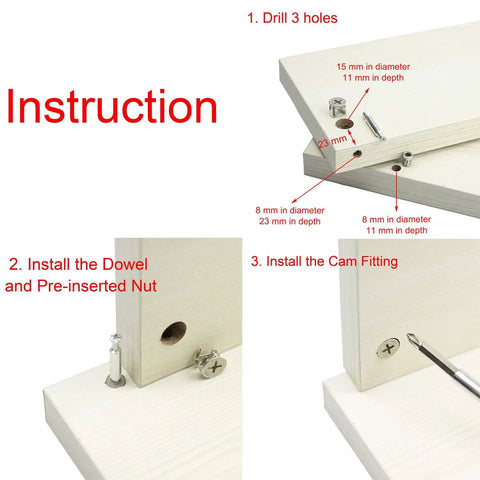 Instruction

1. Drill 3 holes

15 mm in diameter
11 mm in depth

23 mm

8 mm in diameter
23 mm in depth

8 mm in diameter
11 mm in depth

2. Install the Dowel and Pre-inserted Nut

3. Install the Cam Fitting